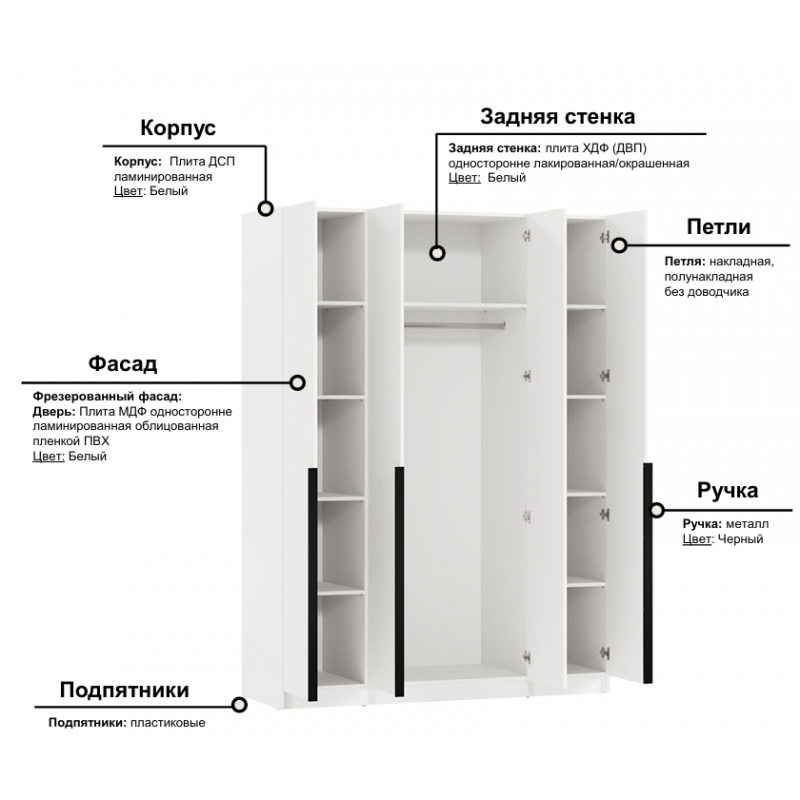 Корпус

Корпус: Плита ДСП ламинированная
Цвет: Белый

Задняя стенка

Задняя стенка: плита ХДФ (ДВП) односторонне лакированная/окрашенная
Цвет: Белый

Петли

Петля: накладная, полунакладная без доводчика

Фасад

Фрезерованный фасад:
Дверь: Плита МДФ односторонне ламинированная облицованная пленкой ПВХ
Цвет: Белый

Ручка

Ручка: металл
Цвет: Черный

Подпятники

Подпятники: пластиковые