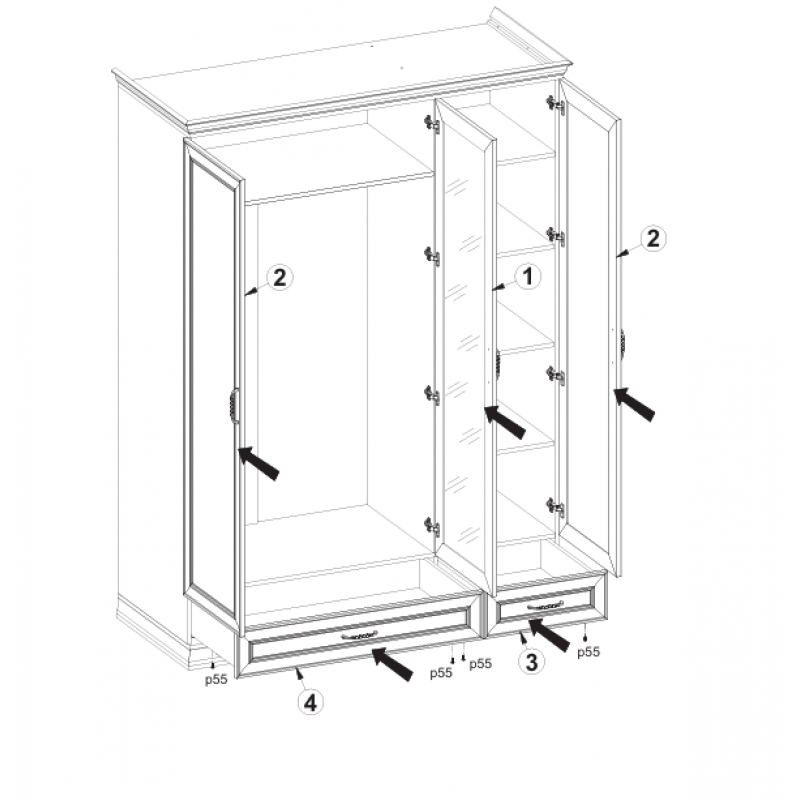 2
1
2
p55
p55 p55
3
p55
4