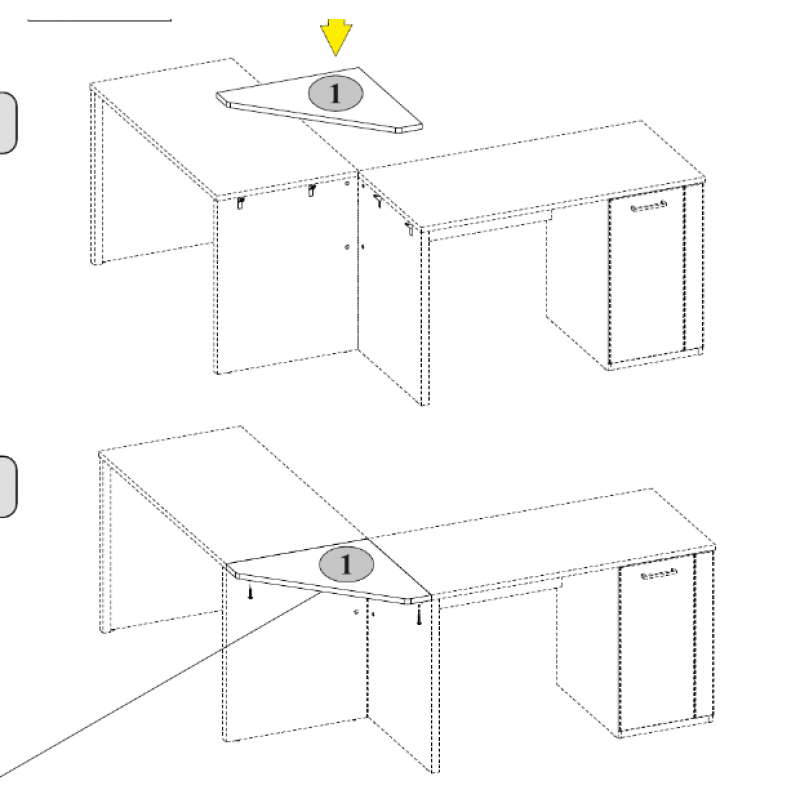 1

1